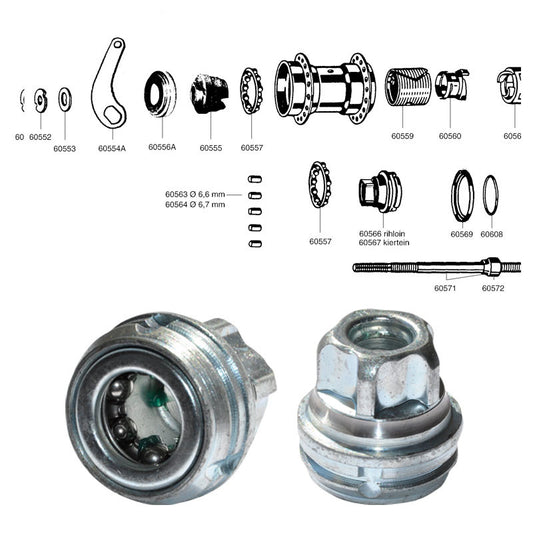 60
60552
60553
60554A
60556A
60555
60557
60559
60560
6056

60563 Ø 6,6 mm
60564 Ø 6,7 mm

60557
60566 rihloin
60567 kiertein
60569
60608

60571
60572